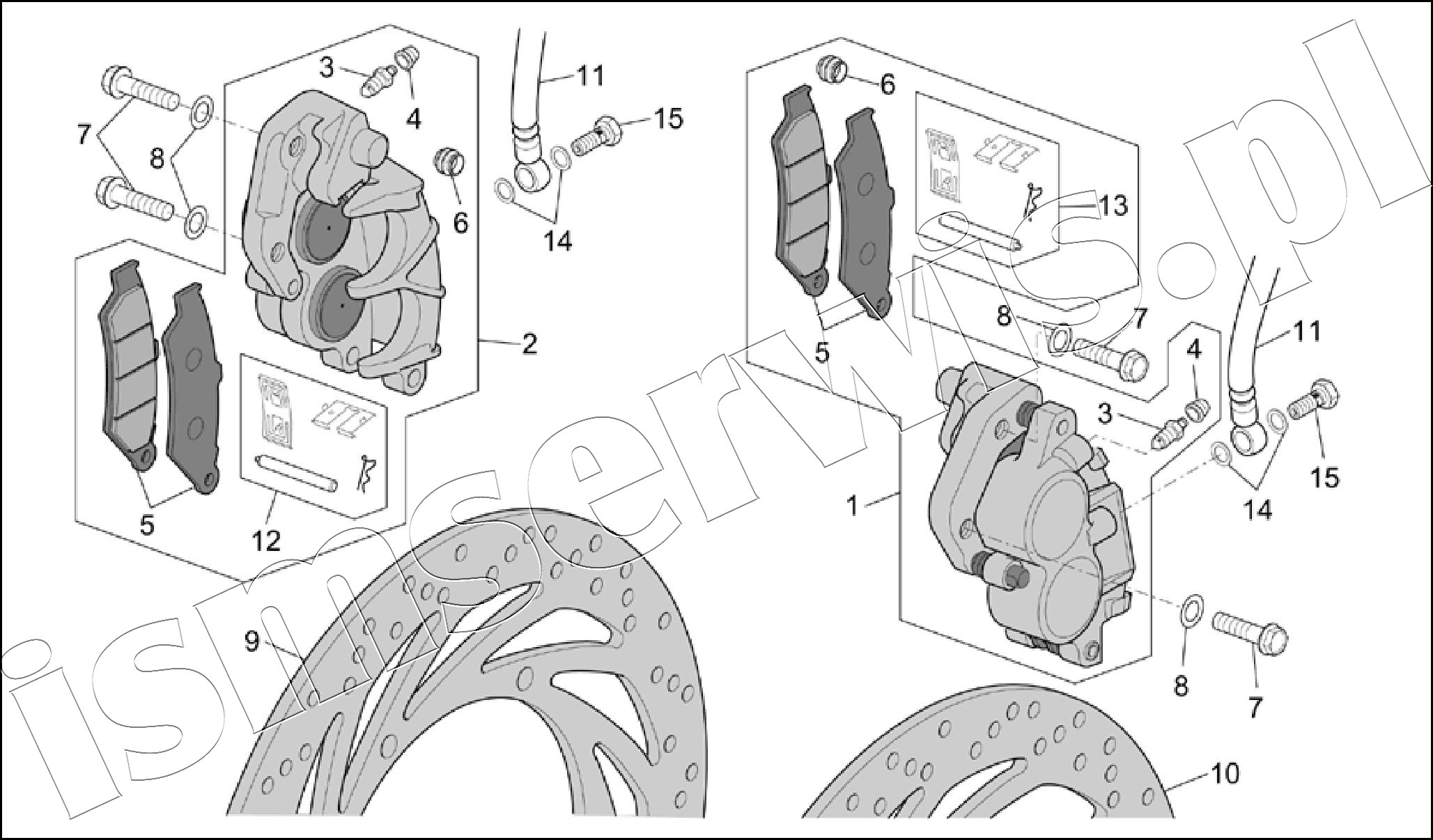 3
4
11
15
7
8
6
14
2
5
12
9
6
13
8
7
5
4
11
3
15
14
1
8
7
10
ismserwis.pl